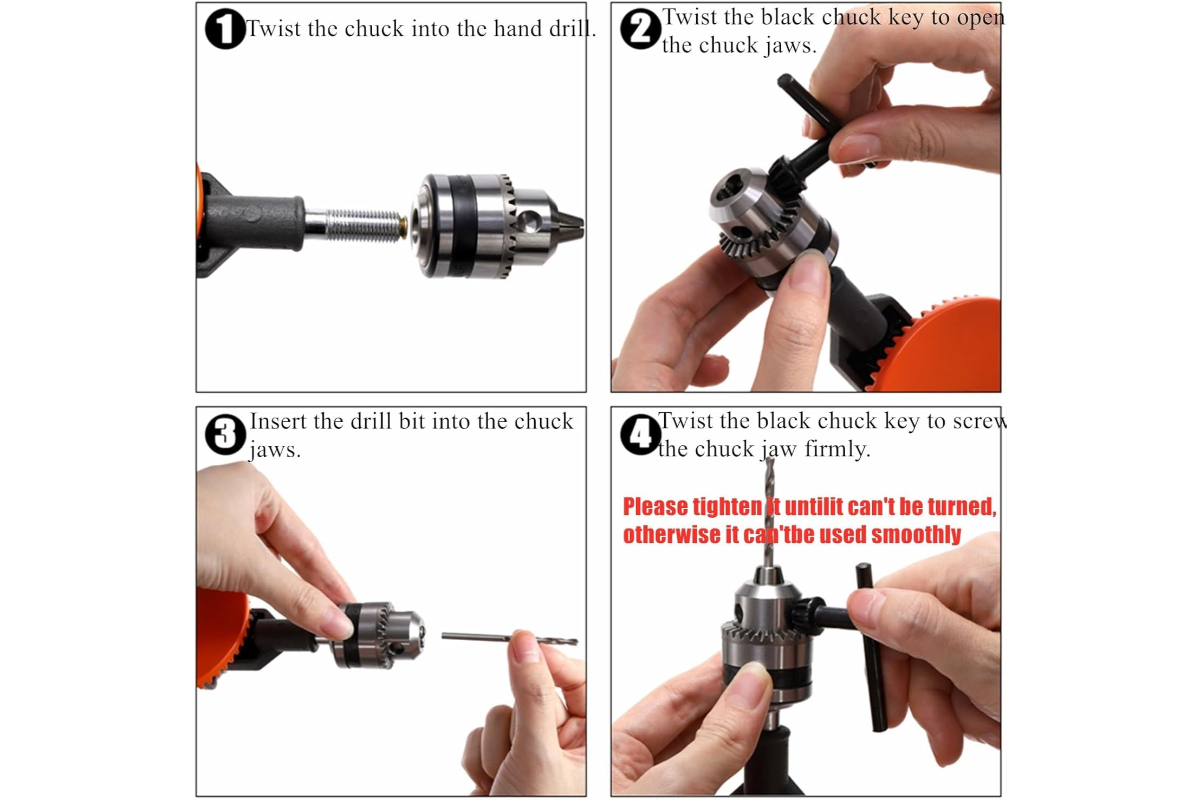 1 Twist the chuck into the hand drill.

2 Twist the black chuck key to open the chuck jaws.

3 Insert the drill bit into the chuck jaws.

4 Twist the black chuck key to screw the chuck jaw firmly.

Please tighten it untilit can't be turned, otherwise it can'tbe used smoothly